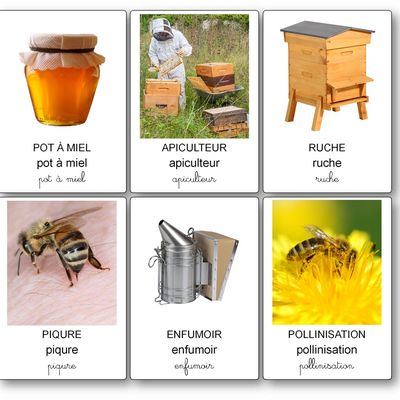 POT À MIEL
pot à miel
pot à miel

APICULTEUR
apiculteur
apiculteur

RUCHE
ruche
ruche

PIQURE
piqure
piqure

ENFUMOIR
enfumoir
enfumoir

POLLINISATION
pollinisation
pollinisation