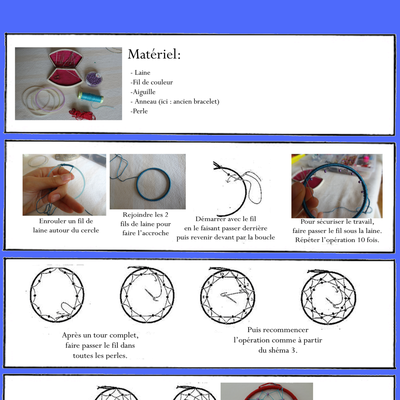 Matériel:

- Laine
-Fil de couleur
-Aiguille
- Anneau (ici : ancien bracelet)
-Perle

Enrouler un fil de laine autour du cercle

Rejoindre les 2 fils de laine pour faire l'accroche

Démarrer avec le fil en le faisant passer derrière puis revenir devant par la boucle

Pour sécuriser le travail, faire passer le fil sous la laine. Répéter l'opération 10 fois.

Après un tour complet, faire passer le fil dans toutes les perles.

Puis recommencer l'opération comme à partir du shéma 3.